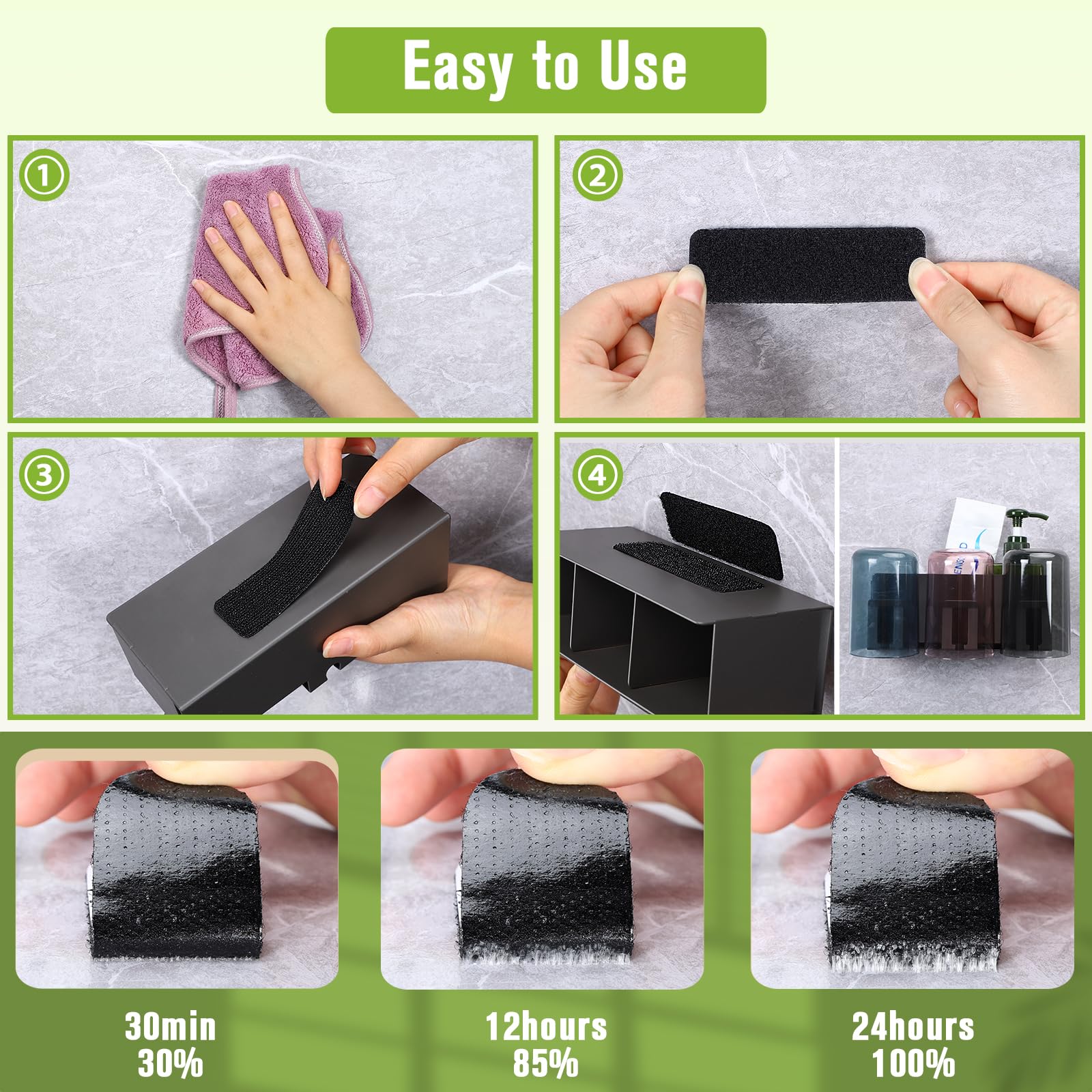 Easy to Use

①

②

③

④

30min
30%

12hours
85%

24hours
100%