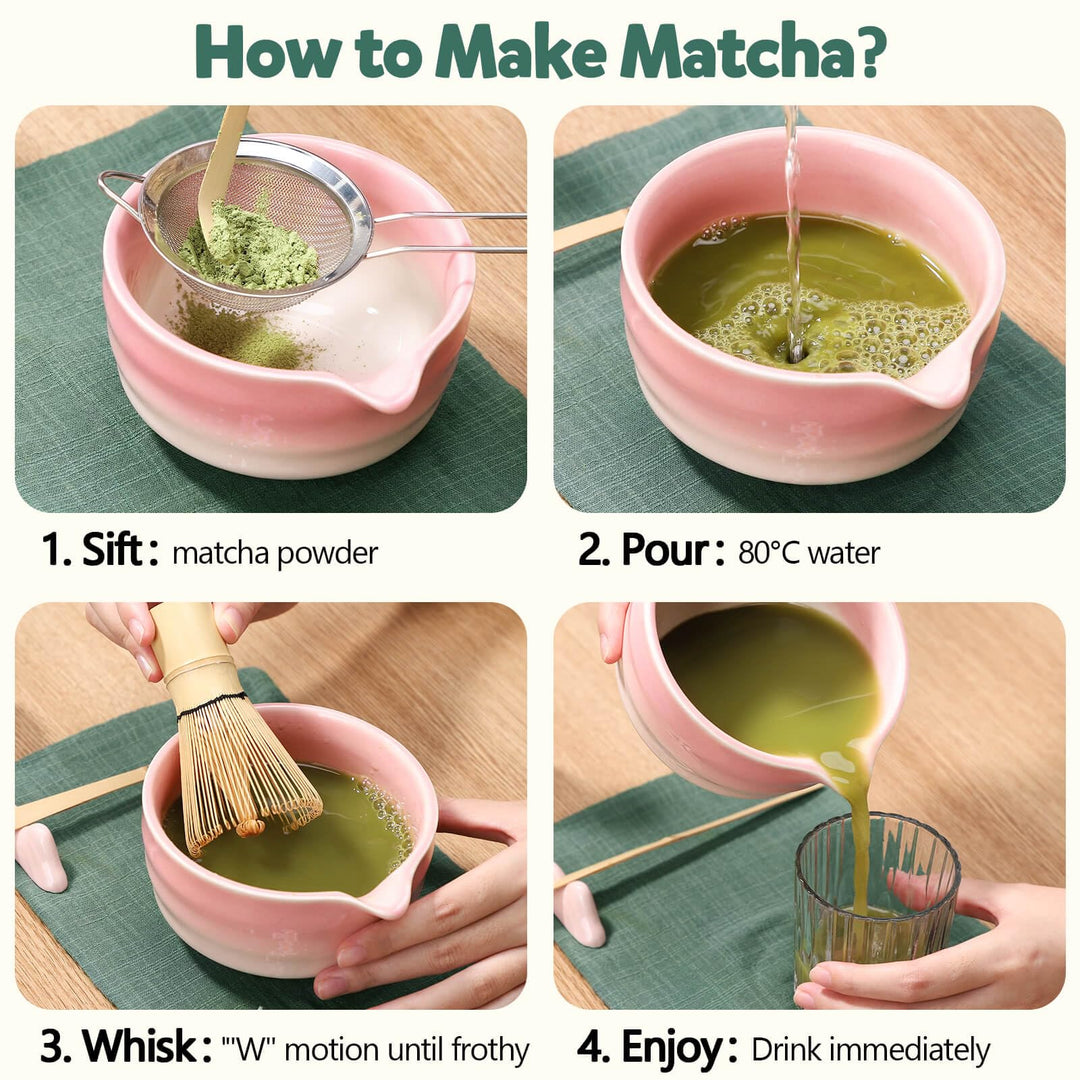 How to Make Matcha?

1. Sift: matcha powder

2. Pour: 80°C water

3. Whisk: "W" motion until frothy

4. Enjoy: Drink immediately