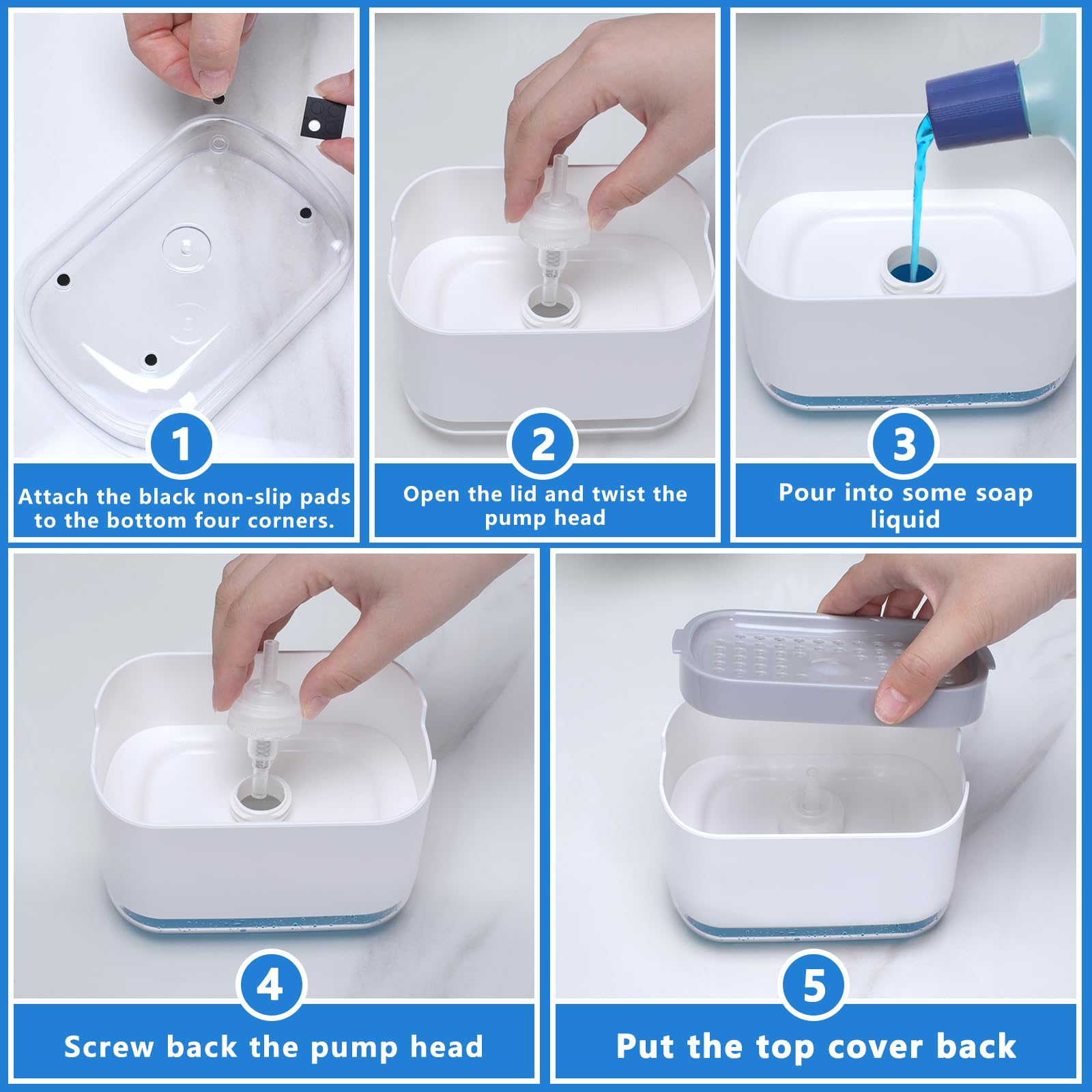 1
Attach the black non-slip pads to the bottom four corners.

2
Open the lid and twist the pump head

3
Pour into some soap liquid

4
Screw back the pump head

5
Put the top cover back