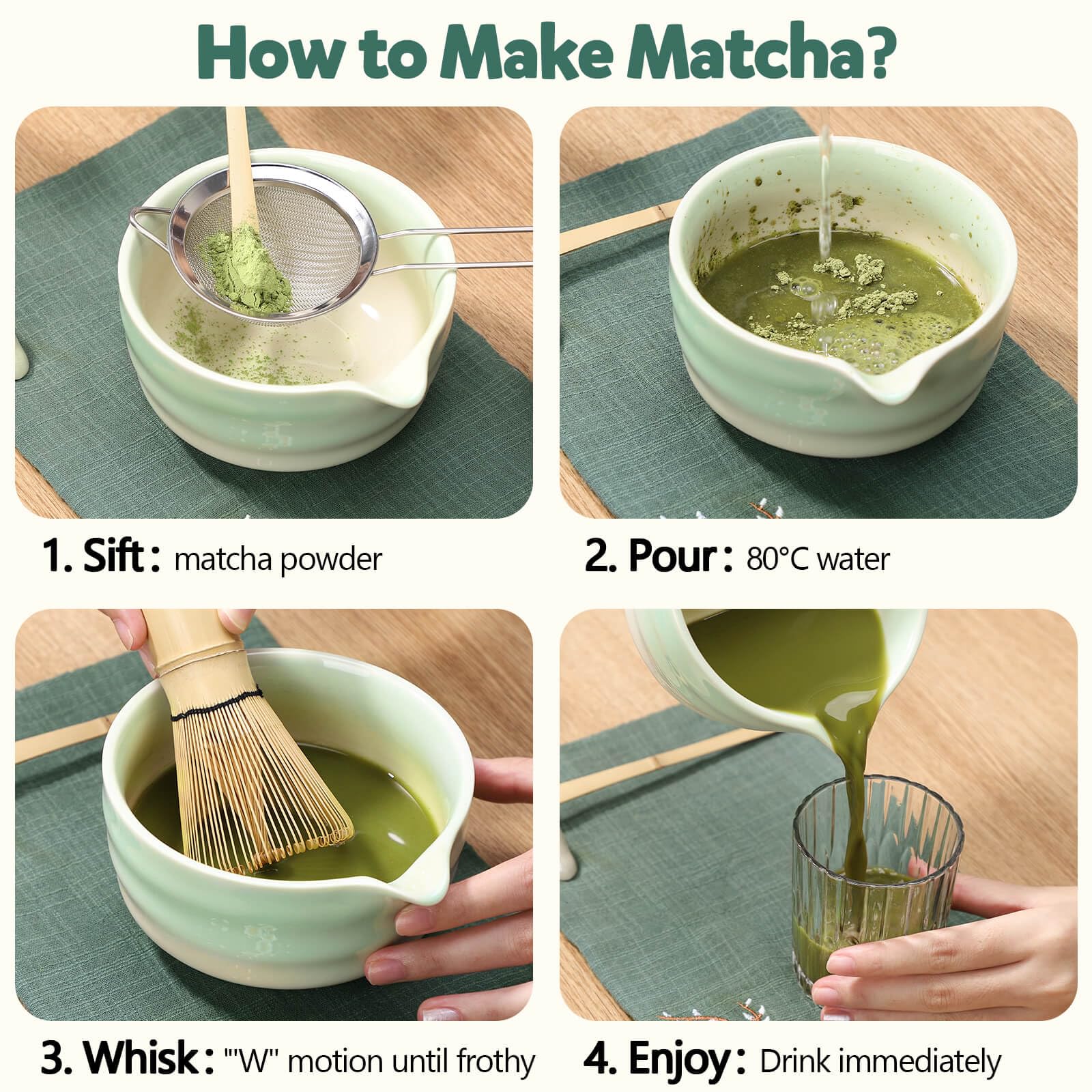 How to Make Matcha?

1. Sift : matcha powder

2. Pour : 80°C water

3. Whisk : "W" motion until frothy

4. Enjoy : Drink immediately