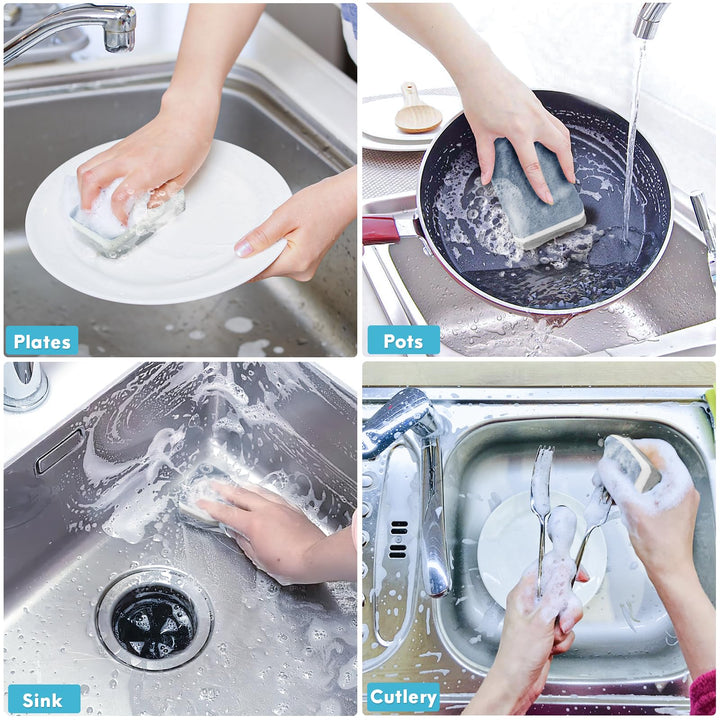 Plates

Pots

Sink

Cutlery