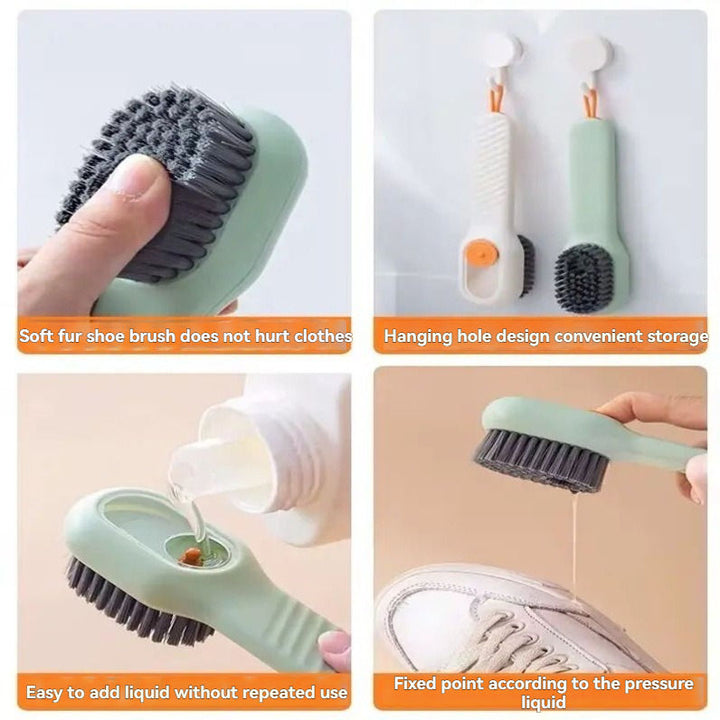 Soft fur shoe brush does not hurt clothes

Hanging hole design convenient storage

Easy to add liquid without repeated use

Fixed point according to the pressure liquid