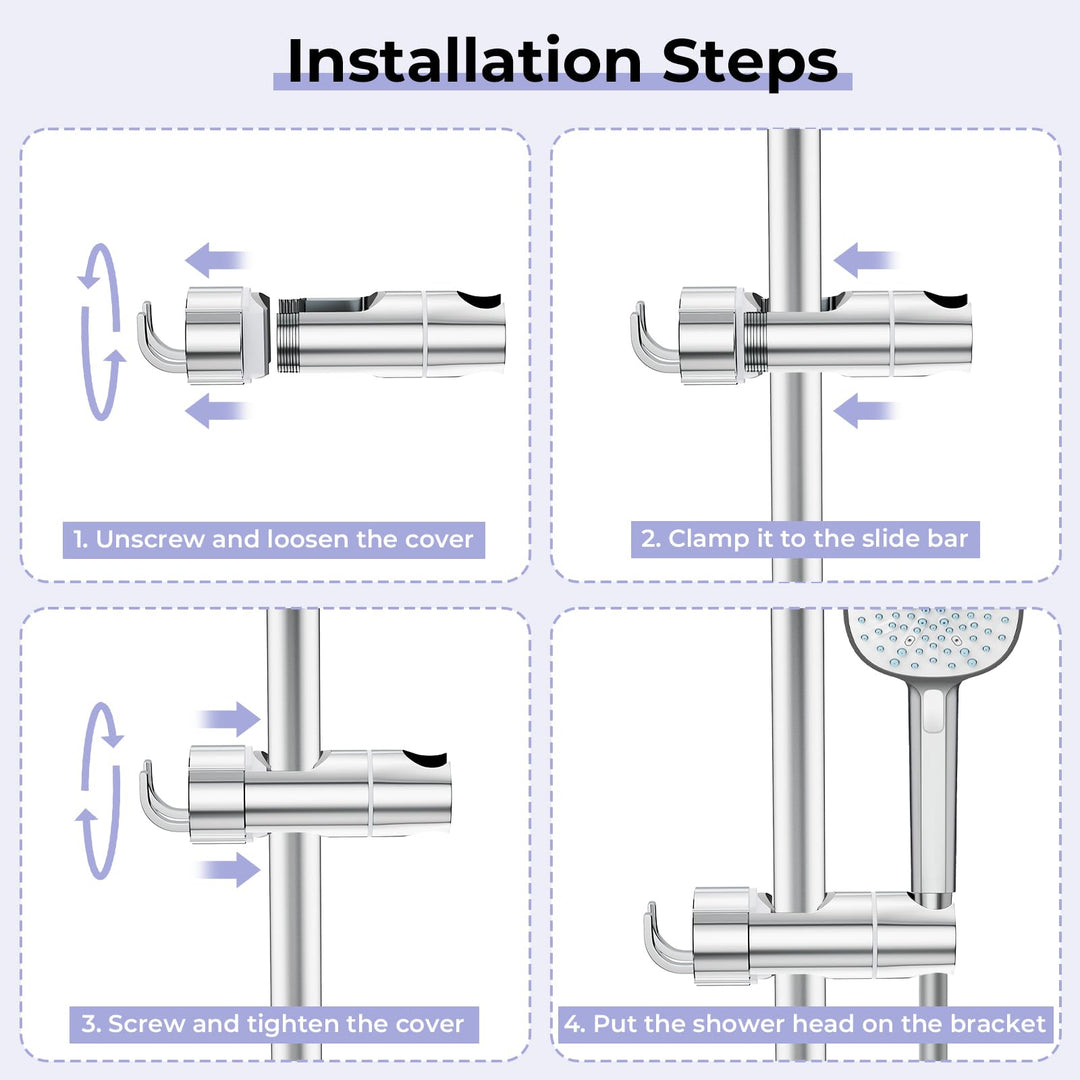 Installation Steps

1. Unscrew and loosen the cover

2. Clamp it to the slide bar

3. Screw and tighten the cover

4. Put the shower head on the bracket