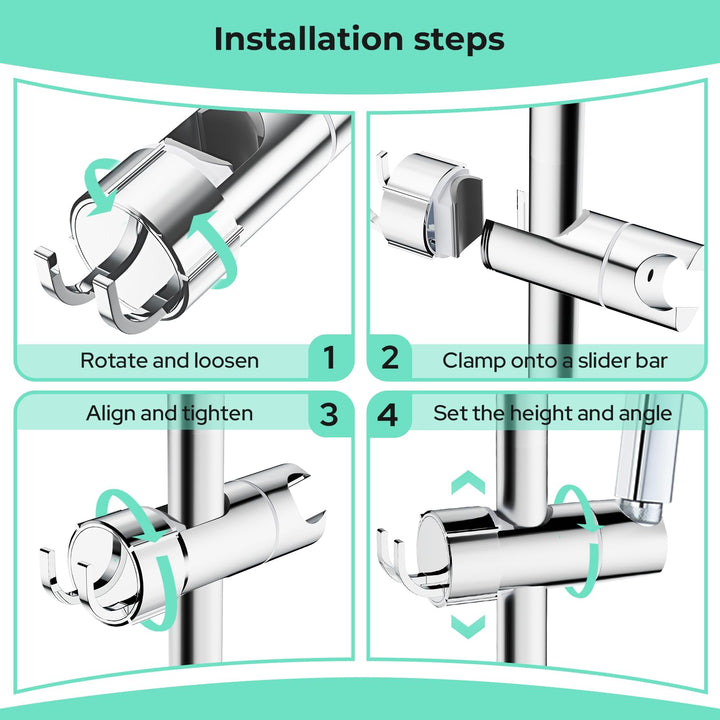 Installation steps

Rotate and loosen
1

2
Clamp onto a slider bar

Align and tighten
3

4
Set the height and angle