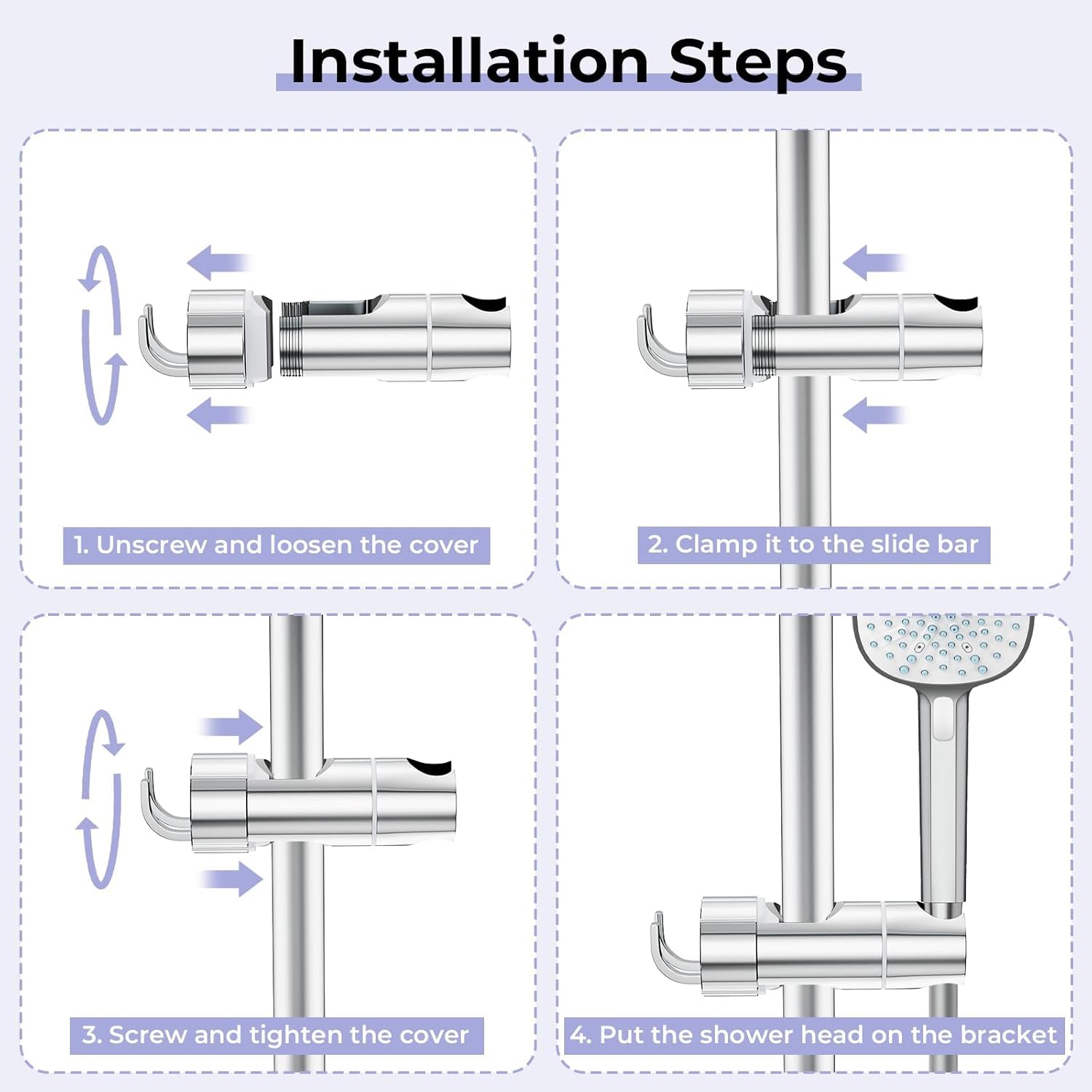 Installation Steps

1. Unscrew and loosen the cover

2. Clamp it to the slide bar

3. Screw and tighten the cover

4. Put the shower head on the bracket